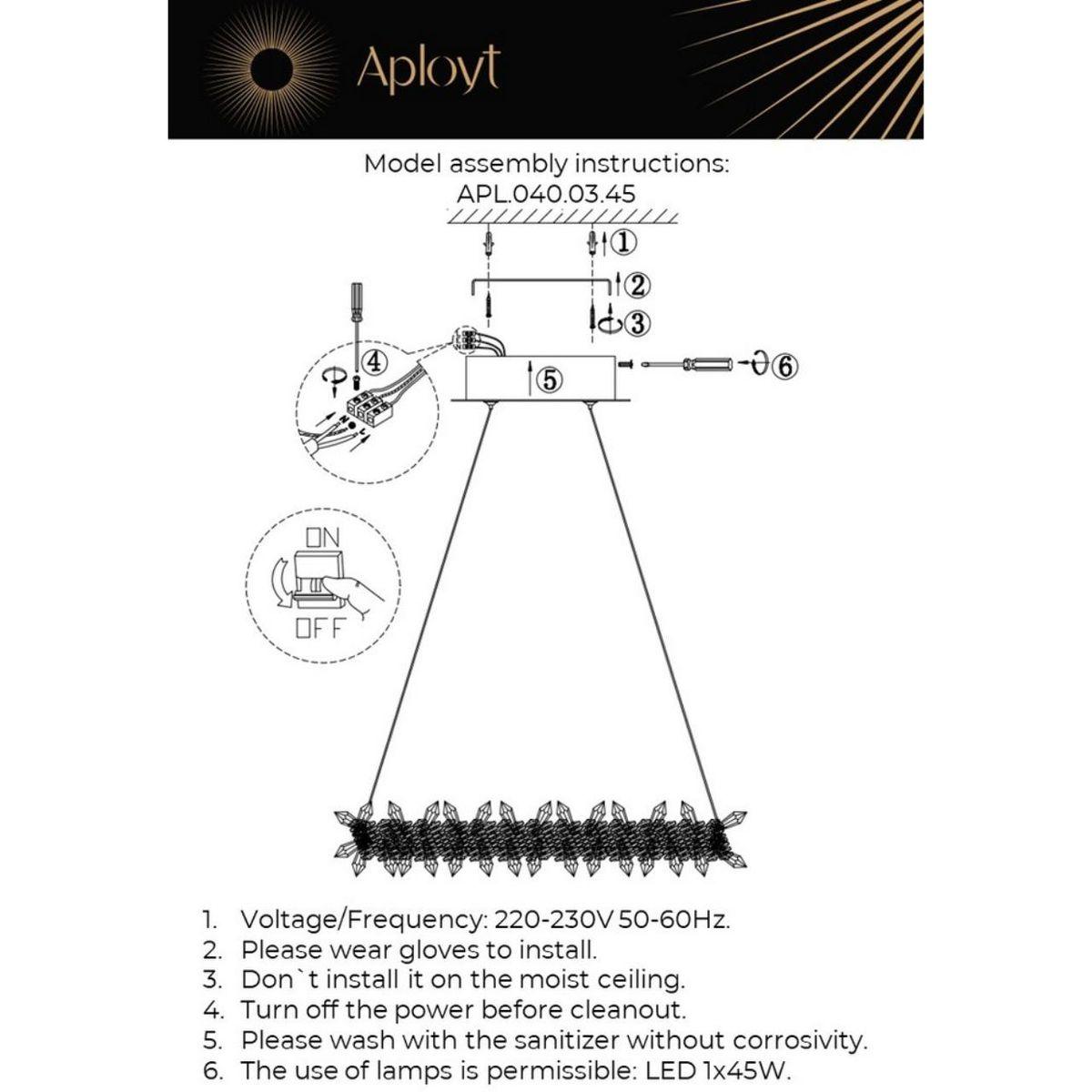 Aployt

Model assembly instructions:
APL.040.03.45

①
②
③
④
⑤
⑥

ON
OFF

1. Voltage/Frequency: 220-230V 50-60Hz.
2. Please wear gloves to install.
3. Don`t install it on the moist ceiling.
4. Turn off the power before cleanout.
5. Please wash with the sanitizer without corrosivity.
6. The use of lamps is permissible: LED 1x45W.